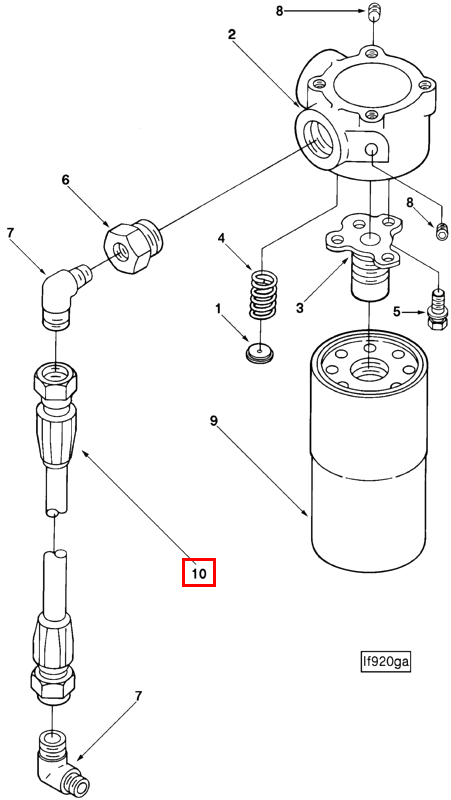 8
2
6
7
8
4
3
1
5
9
10
lf920ga
7