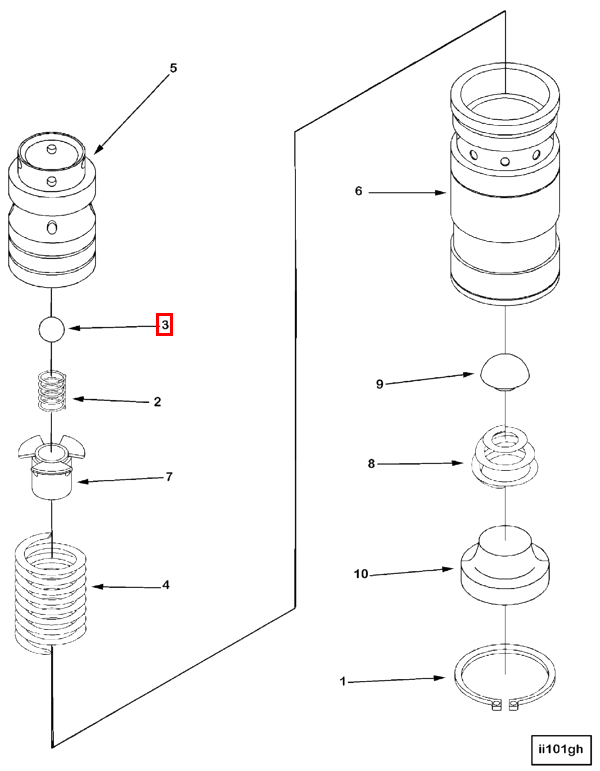 5
3
2
7
4
6
9
8
10
1
ii101gh