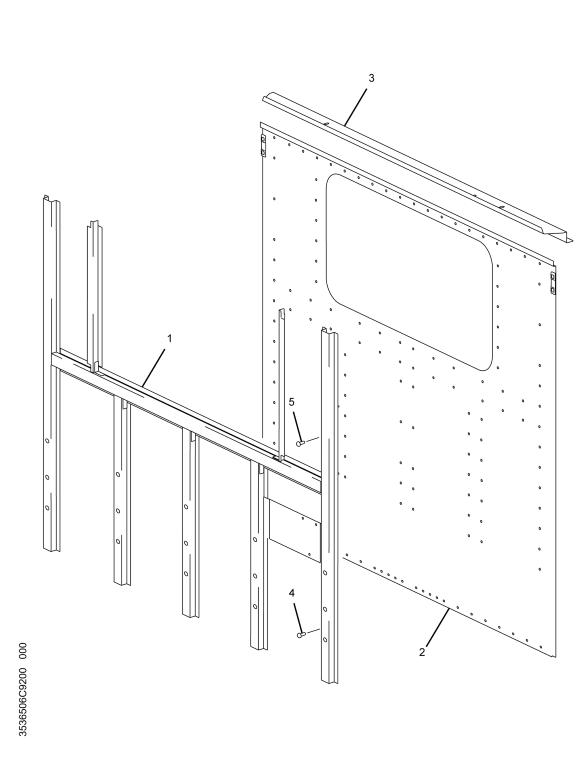 3
1
5
4
2
3536506C9200 000