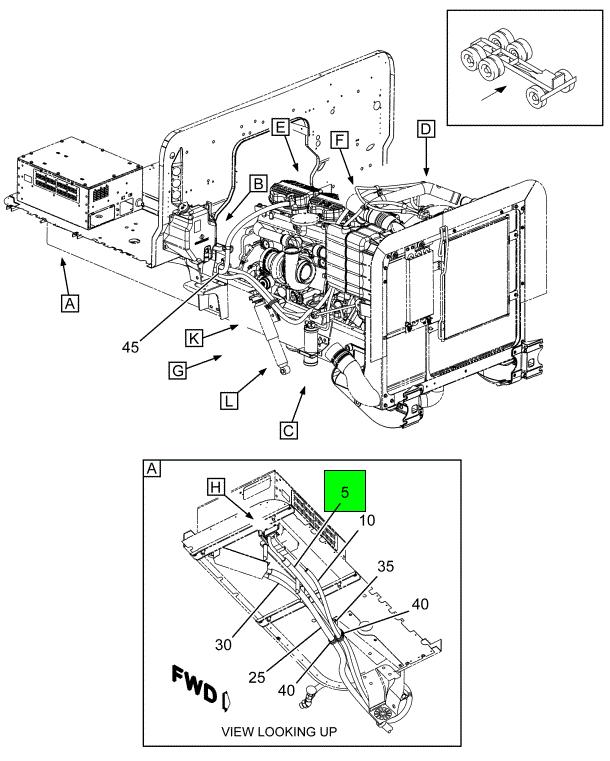 E
F
D
B
A
45
K
G
L
C
A
H
5
10
35
40
30
25
40
FWD
VIEW LOOKING UP