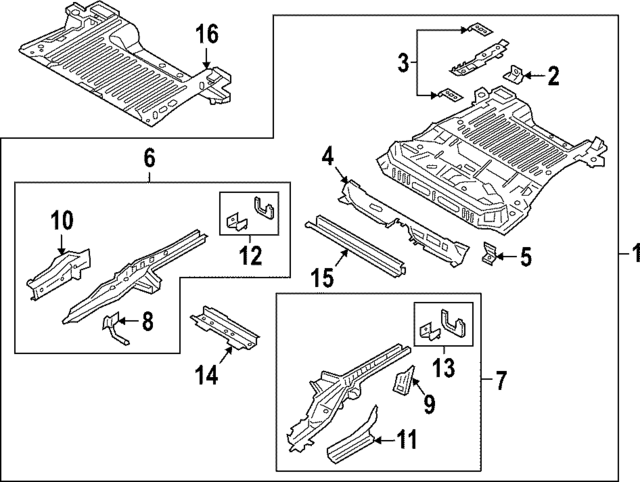 16
3
2
6
4
1
10
12
5
15
8
14
13
7
9
11