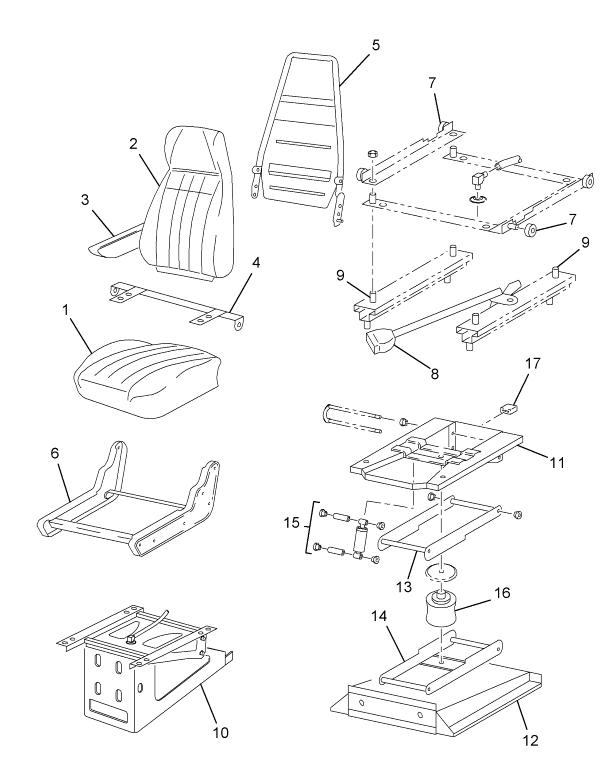 5
7
2
3
7
4
9
9
1
8
17
6
11
15
13
16
14
10
12