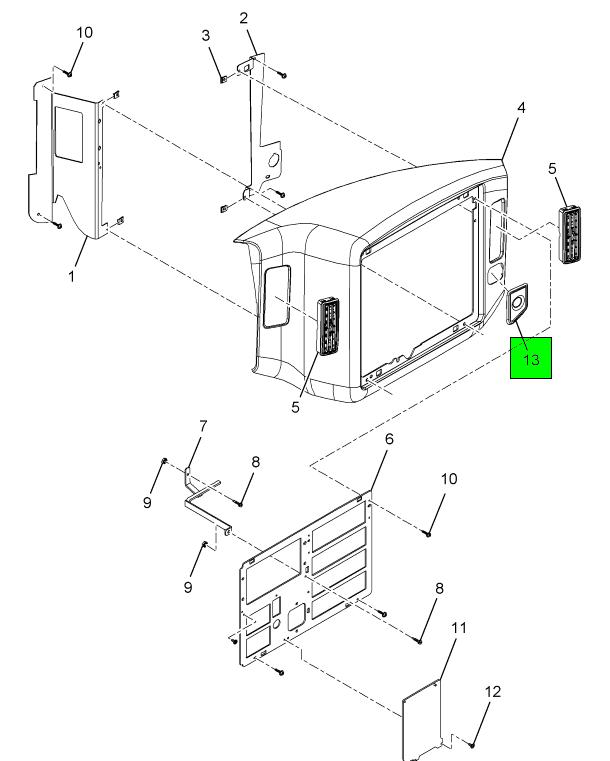 10
3
2
4
5
1
5
13
7
6
8
9
10
9
8
11
12