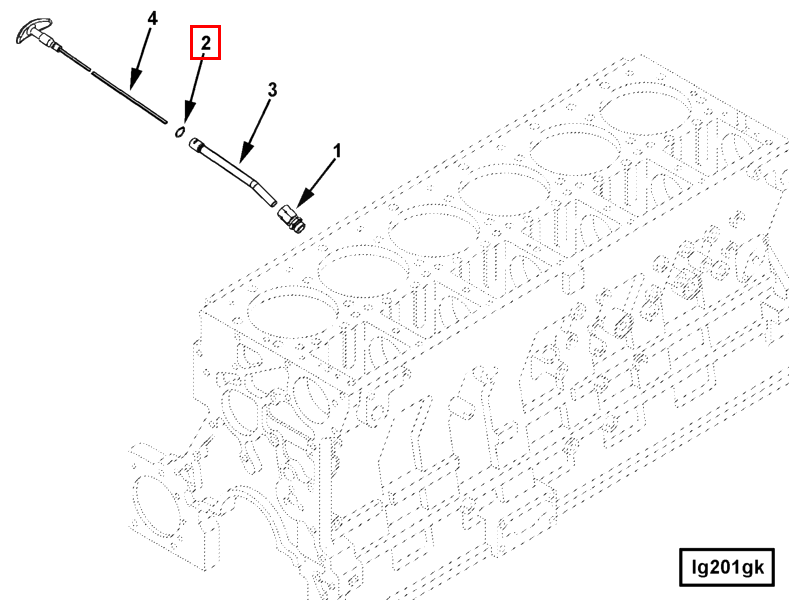 4
2
3
1
lg201gk