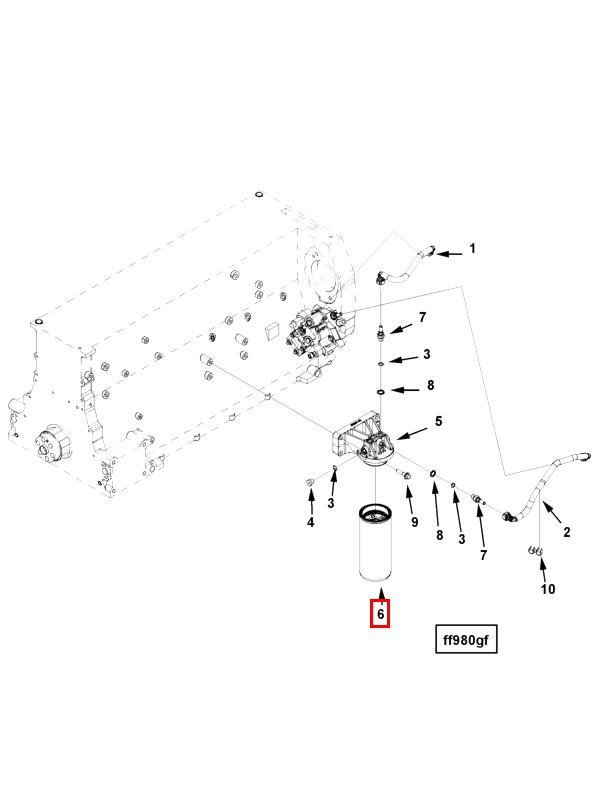 1
7
3
8
5
4
3
9
8
3
7
2
10
6
ff980gf