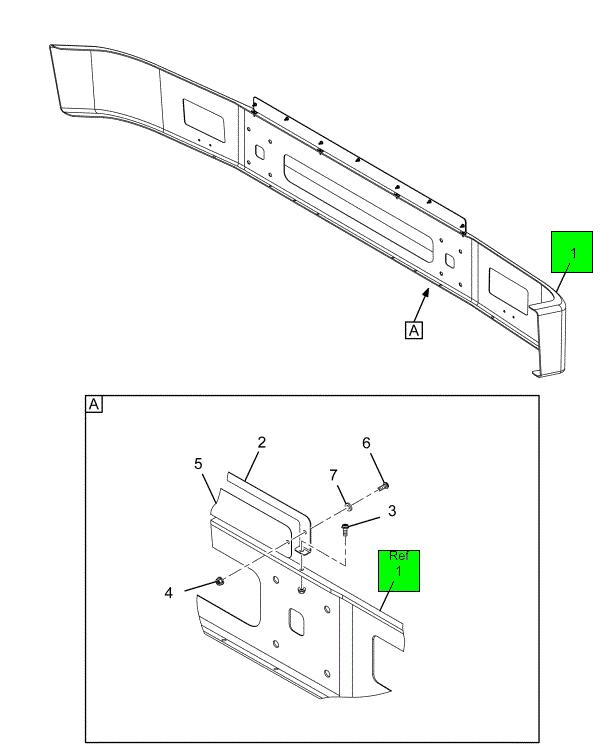 1

A

A

2

6

5

7

3

Ref
1

4