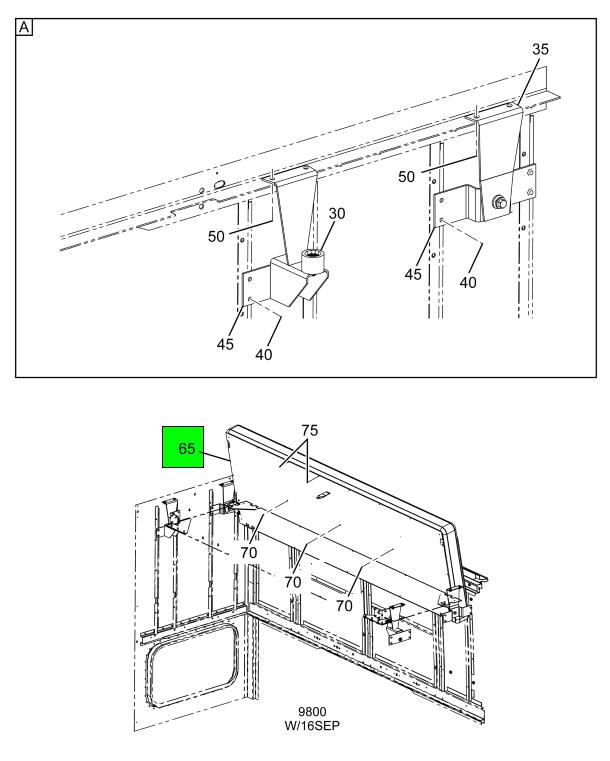 A
35
50
30
50
45
40
45
40

65
75
70
70
70
9800
W/16SEP