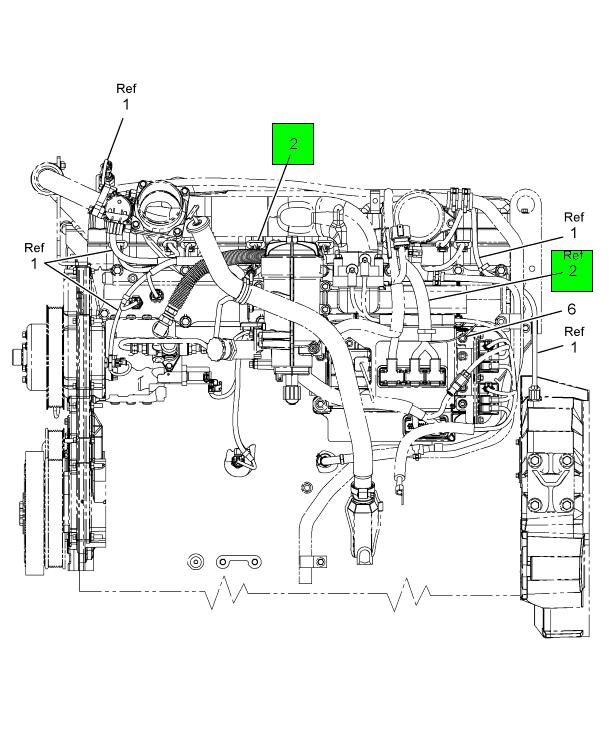 Ref
1

2

Ref
1

Ref
1

Ref
2

6

Ref
1