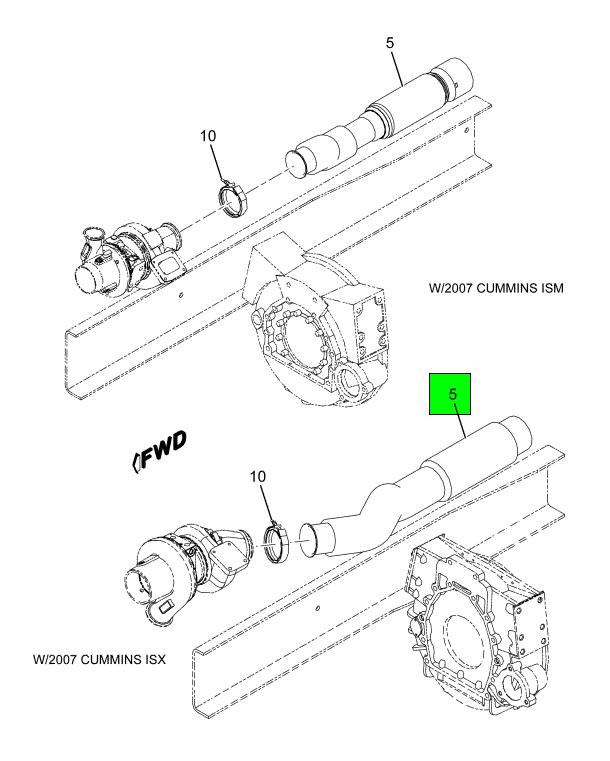 5

10

W/2007 CUMMINS ISM

5

FWD

10

W/2007 CUMMINS ISX