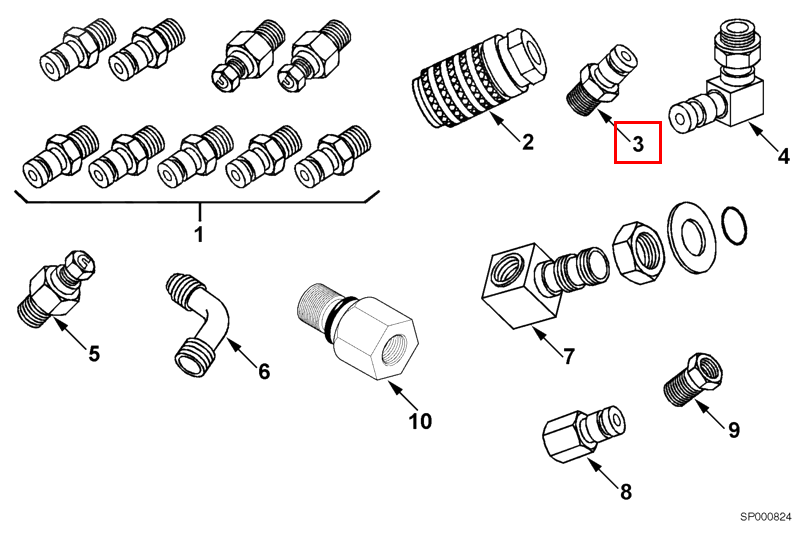 2
3
4
1
5
6
10
7
9
8
SP000824