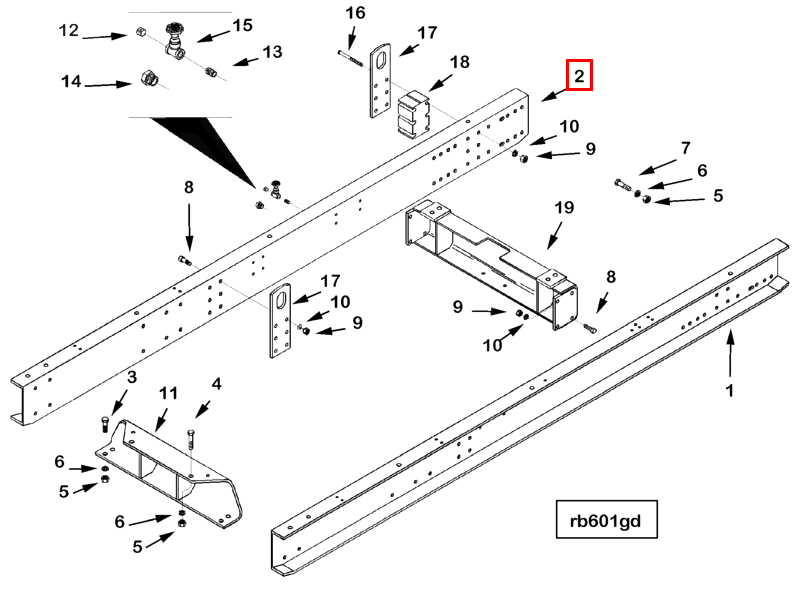 12
15
13
14
16
17
18
2
10
9
7
6
5
8
19
17
10
9
8
9
10
1
3
11
4
6
5
6
5
rb601gd