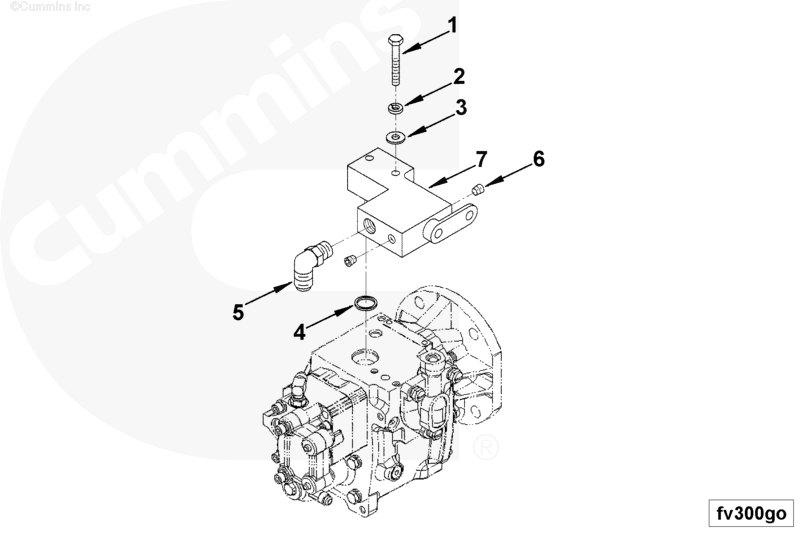 ©Cummins Inc

Cummins ®

1
2
3
7
6
5
4

fv300go