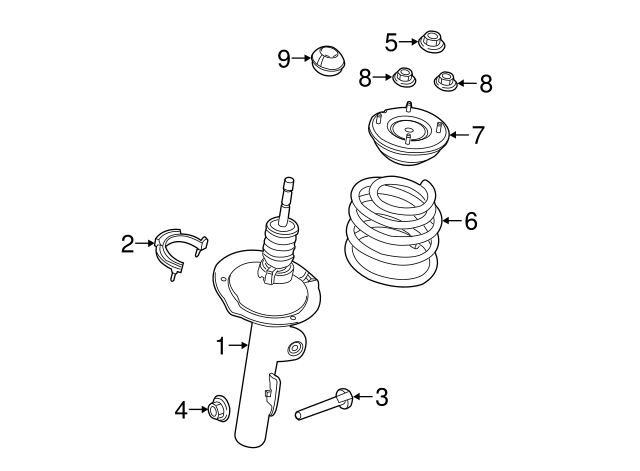 5
9
8
8
7
6
2
1
3
4