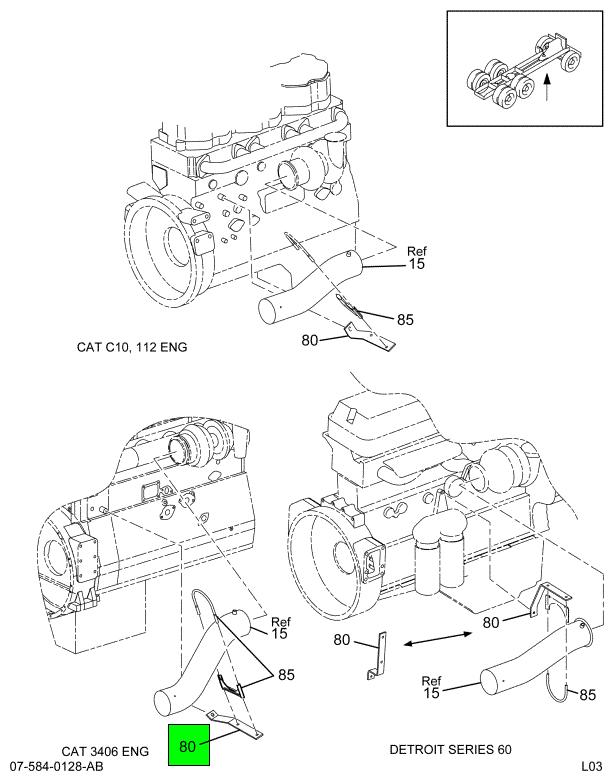 Ref
15

85

80

CAT C10, 112 ENG

Ref
15

85

80

CAT 3406 ENG

80

80

Ref
15

85

DETROIT SERIES 60

07-584-0128-AB

L03