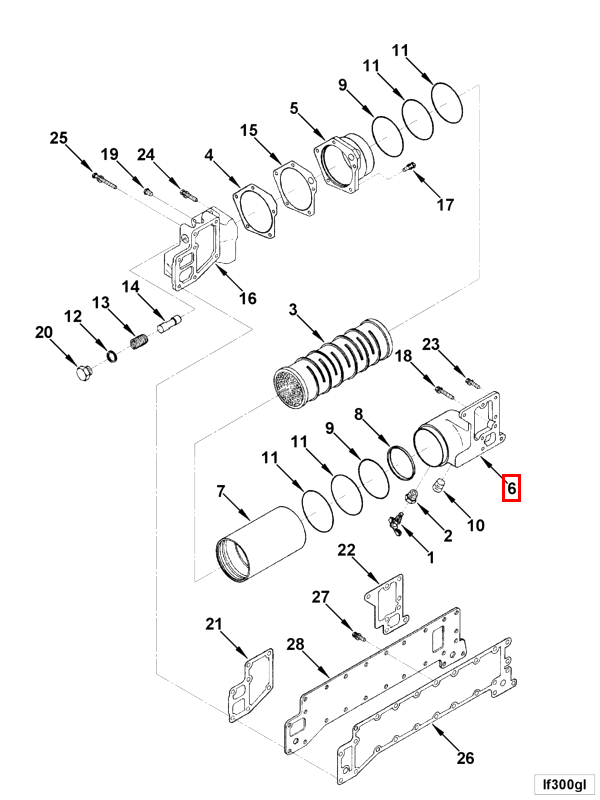 11
11
9
5
15
4
25
19
24
17
16
14
13
12
20
3
23
18
8
9
11
11
7
6
10
2
1
22
27
21
28
26
lf300gl