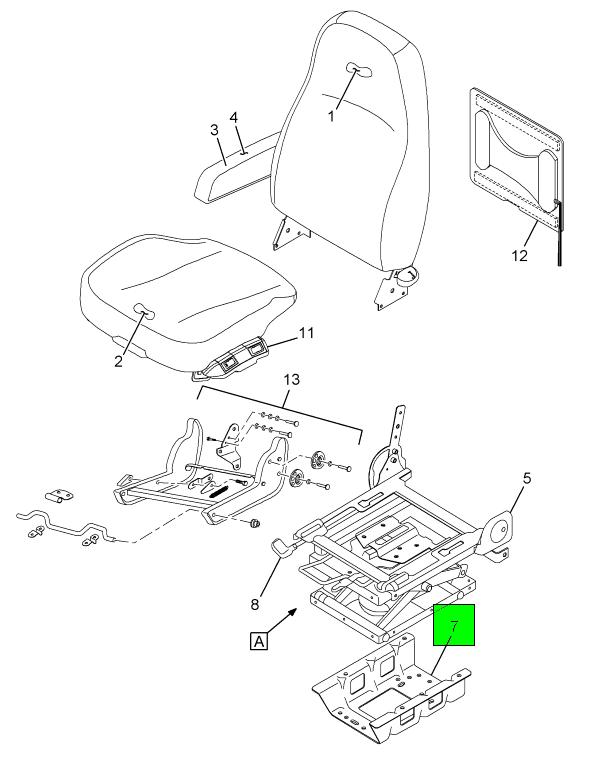 1
3
4
12
2
11
13
5
8
A
7