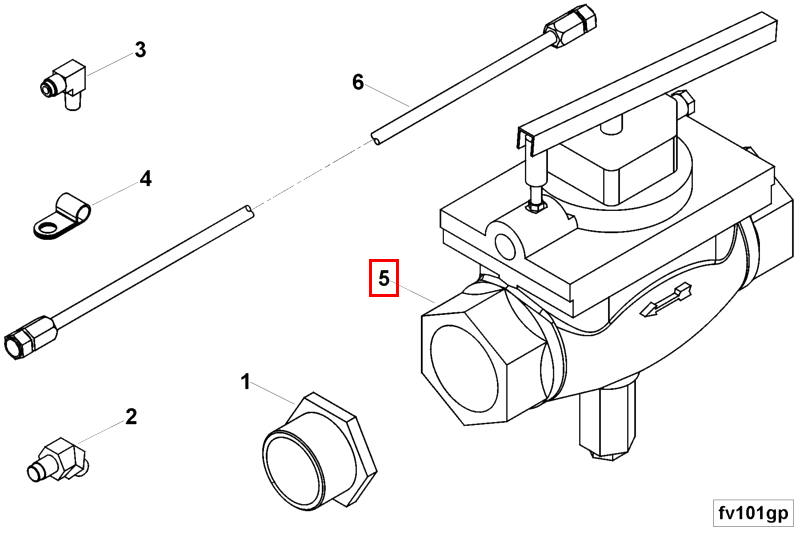 3

6

4

5

1

2

fv101gp