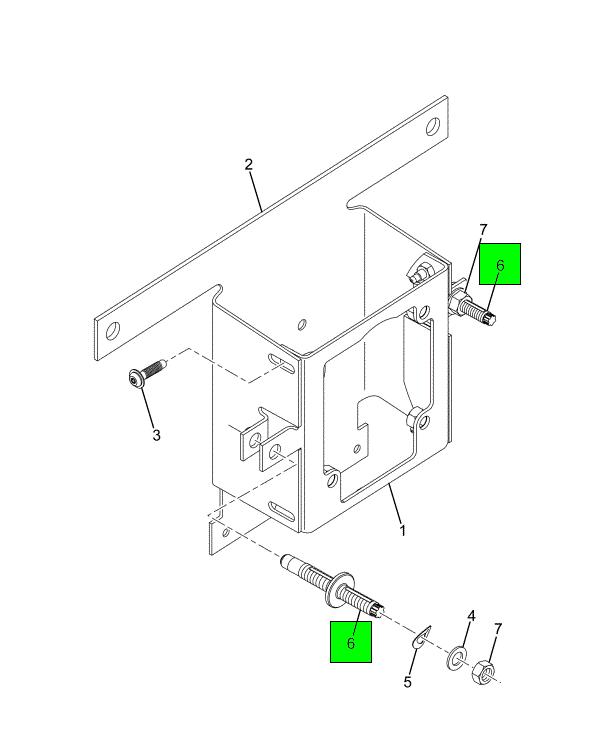 2
7
6
3
1
6
4
7
5