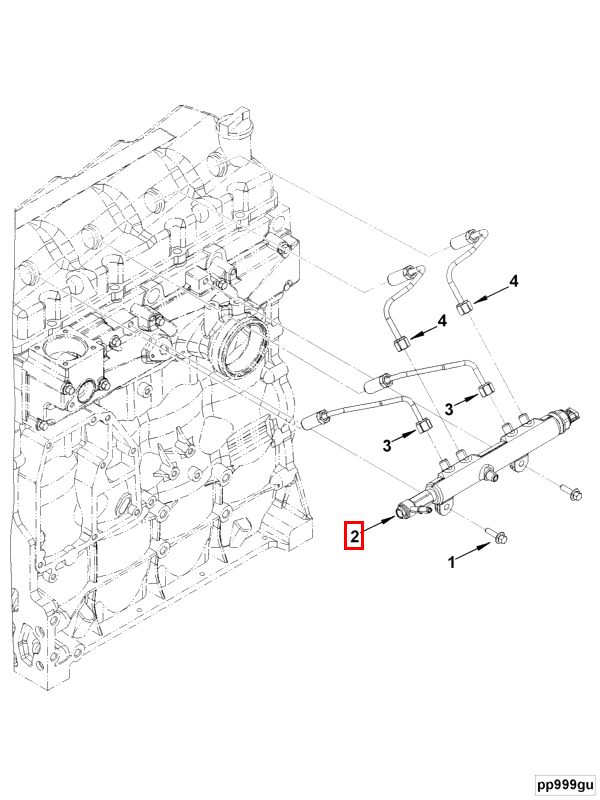 4
4
3
3
2
1
pp999gu