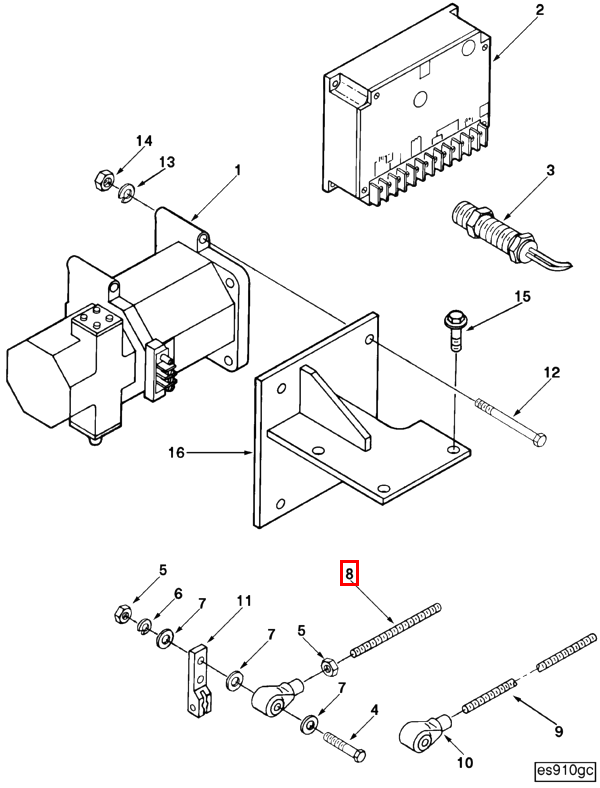 2
14
13
1
3
15
12
16
8
5
6
7
11
7
5
7
4
9
10
es910gc