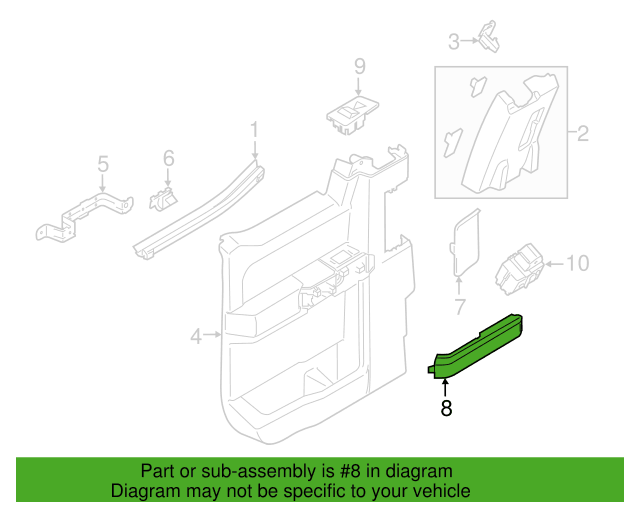 3
9
2
1
5
6
10
7
4
8

Part or sub-assembly is #8 in diagram
Diagram may not be specific to your vehicle