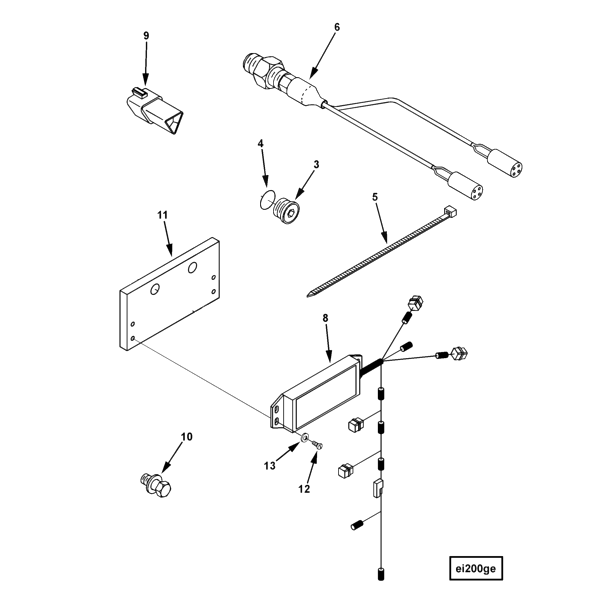 9
6
4
3
5
11
8
10
13
12
ei200ge