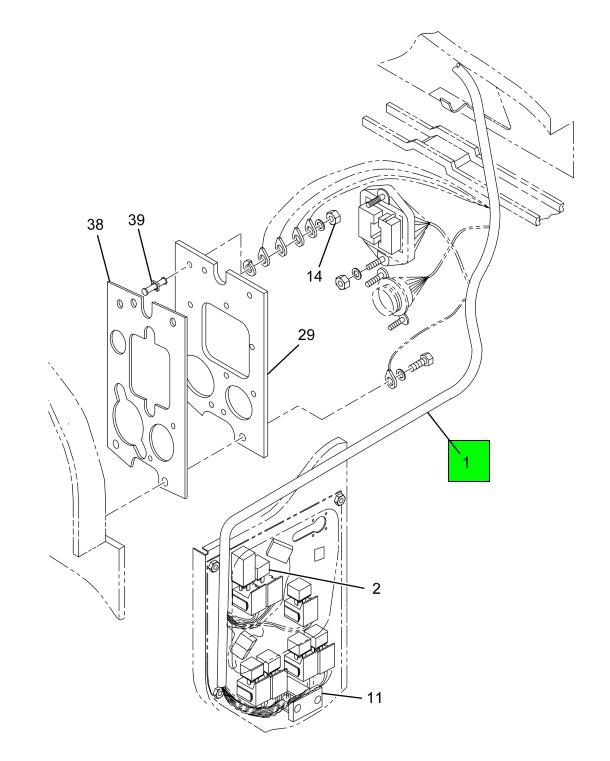 38
39
14
29
1
2
11