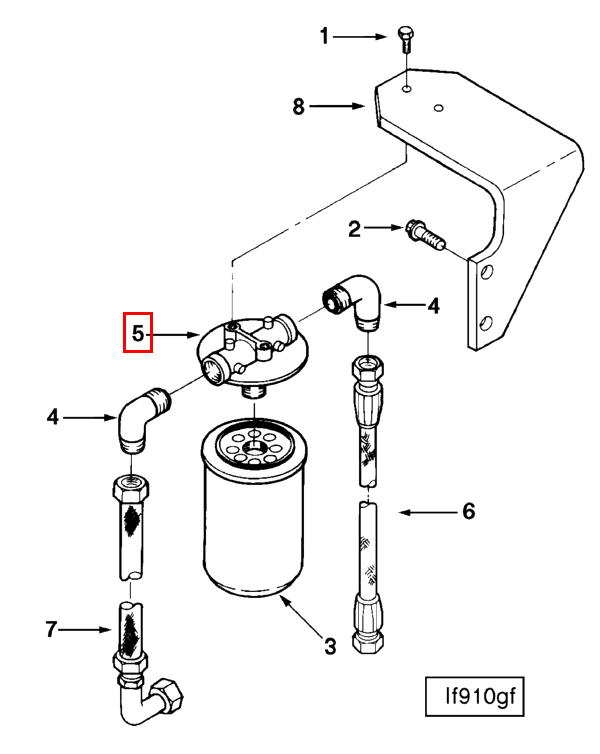 1
8
2
4
5
4
6
7
3
lf910gf