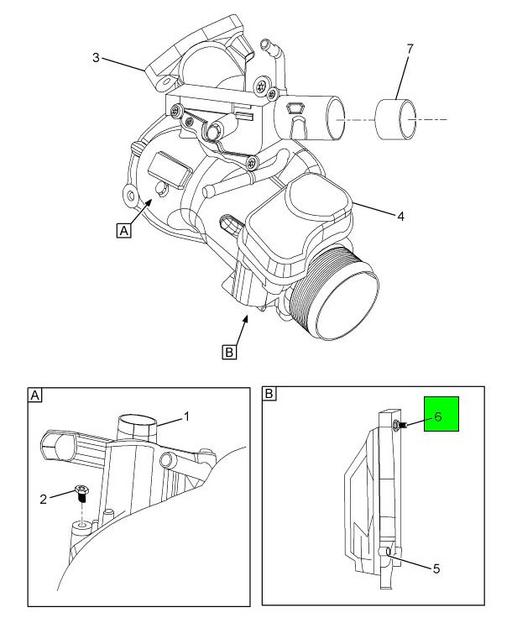 3
7
4
A
B
A
1
2
B
6
5