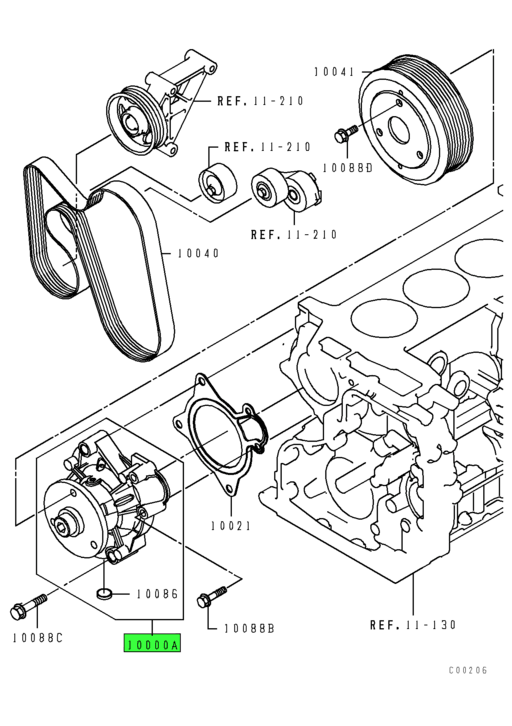 10041
REF. 11-210
REF. 11-210
10088D
REF. 11-210
10040
10021
10086
10088C
10088B
10000A
REF. 11-130
C00206