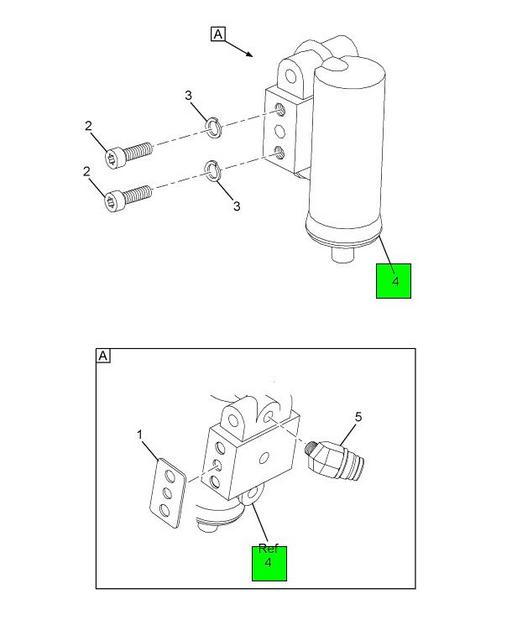 A

3

2

2

3

4

A

5

1

Ref
4