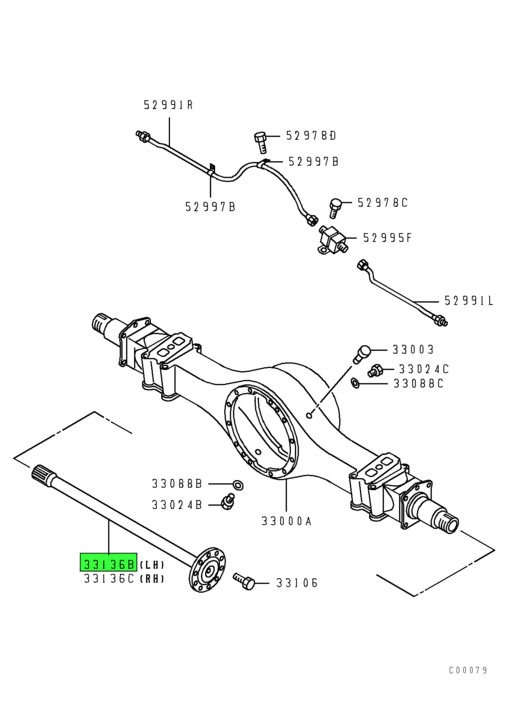 52991R
52978D
52997B
52997B
52978C
52995F
52991L
33003
33024C
33088C
33088B
33024B
33000A
33136B (LH)
33136C (RH)
33106
C00079