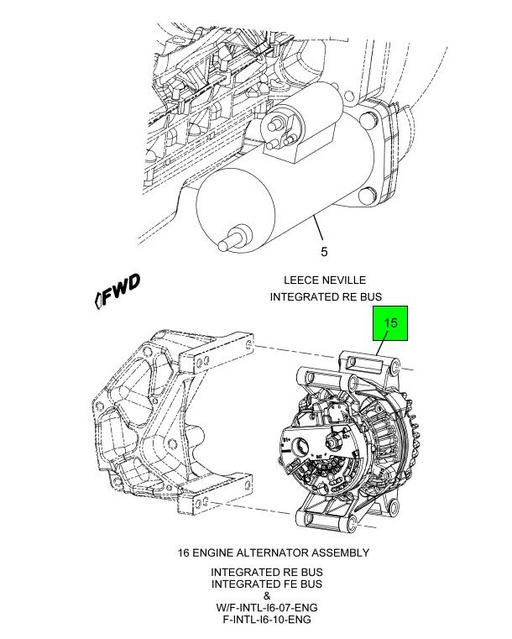 5

FWD

LEECE NEVILLE
INTEGRATED RE BUS

15

16 ENGINE ALTERNATOR ASSEMBLY

INTEGRATED RE BUS
INTEGRATED FE BUS
&
W/F-INTL-I6-07-ENG
F-INTL-I6-10-ENG