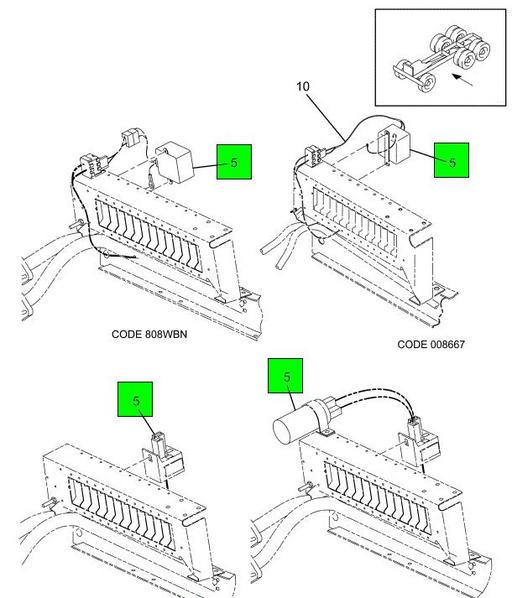 10

5

5

CODE 808WBN

CODE 008667

5

5